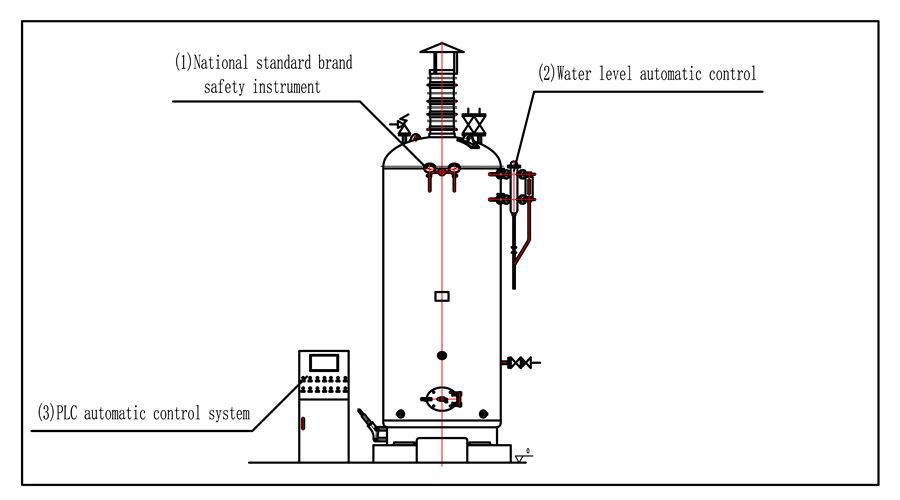 (1)National standard brand safety instrument

(2)Water level automatic control

(3)PLC automatic control system

0